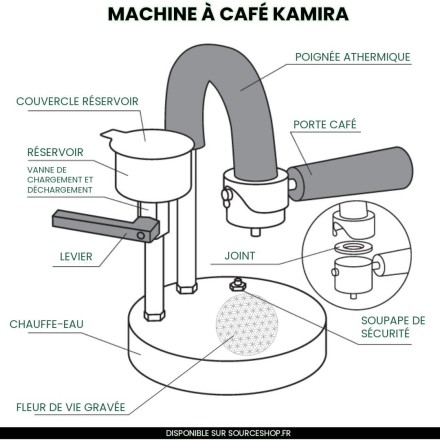 MACHINE À CAFÉ KAMIRA

POIGNÉE ATHERMIQUE

COUVERCLE RÉSERVOIR

PORTE CAFÉ

RÉSERVOIR

VANNE DE CHARGEMENT ET DÉCHARGEMENT

LEVIER

JOINT

CHAUFFE-EAU

SOUPAPE DE SÉCURITÉ

FLEUR DE VIE GRAVÉE

DISPONIBLE SUR SOURCESHOP.FR